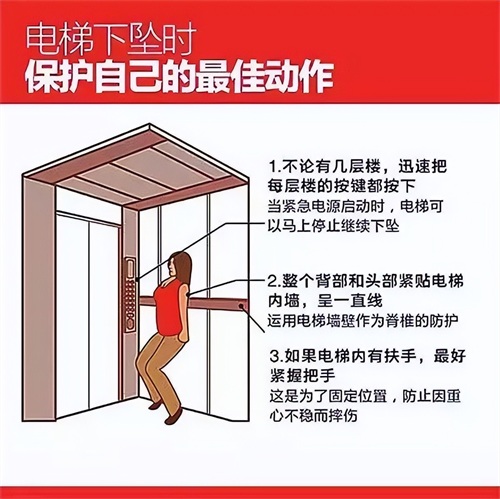 电梯下坠时
保护自己的最佳动作

1.不论有几层楼，迅速把每层楼的按键都按下
当紧急电源启动时，电梯可以马上停止继续下坠

2.整个背部和头部紧贴电梯内墙，呈一直线
运用电梯墙壁作为脊椎的防护

3.如果电梯内有扶手，最好紧握把手
这是为了固定位置，防止因重心不稳而摔伤