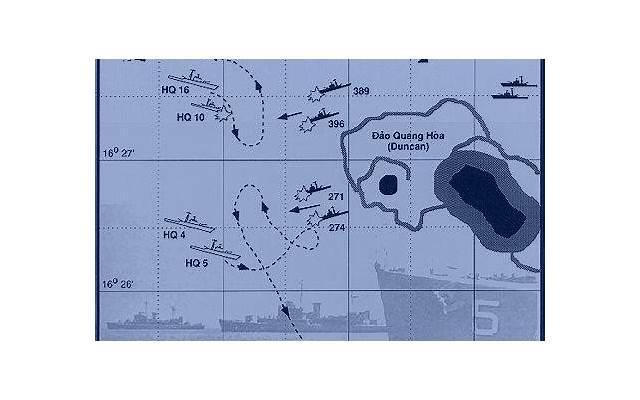 HQ 16
HQ 10
389
396
Đảo Quang Hòa
(Duncan)
$16^0$ 27'
271
274
HQ 4
HQ 5
$16^0$ 26'
5